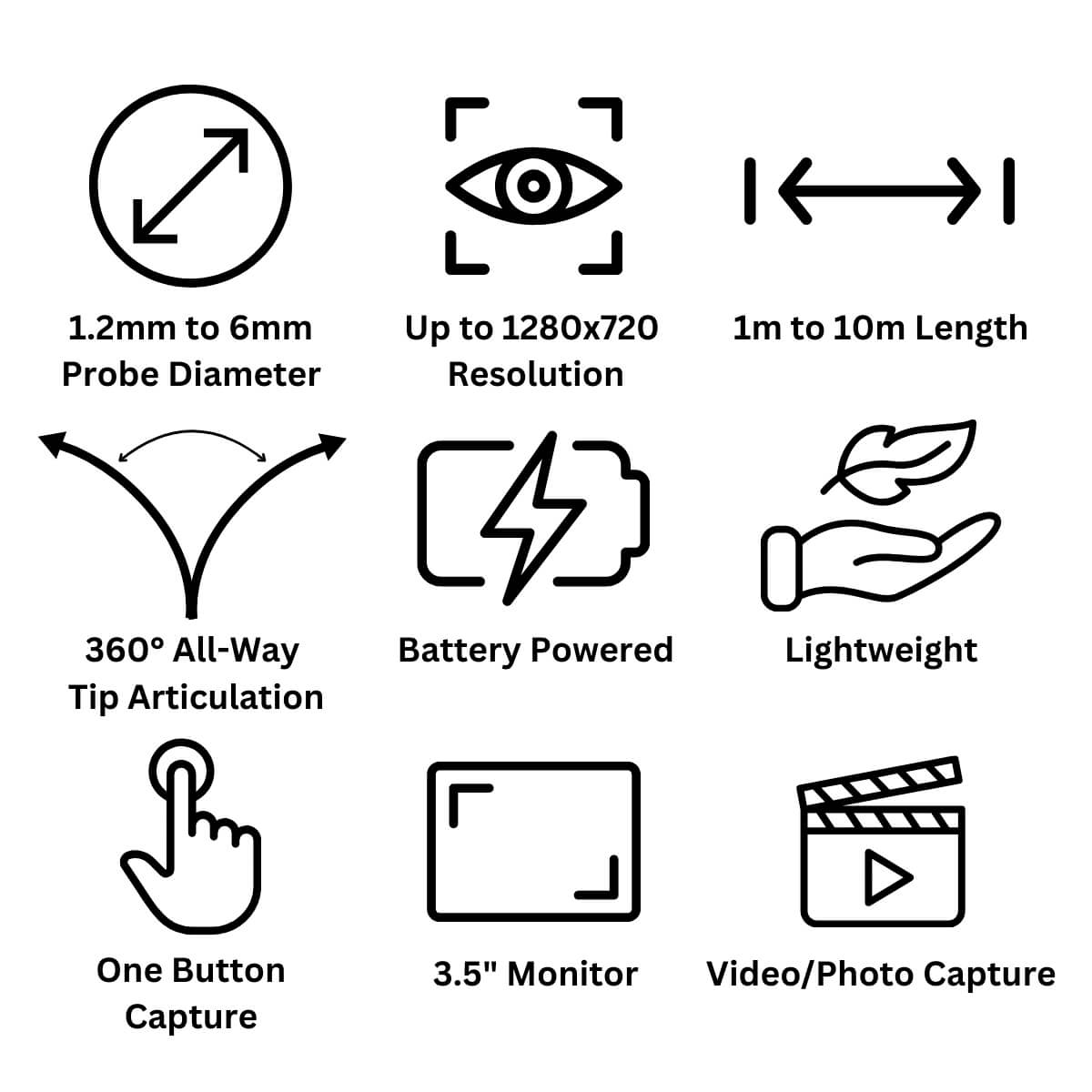 1.2mm to 6mm Probe Diameter

Up to 1280x720 Resolution

1m to 10m Length

360° All-Way Tip Articulation

Battery Powered

Lightweight

One Button Capture

3.5" Monitor

Video/Photo Capture