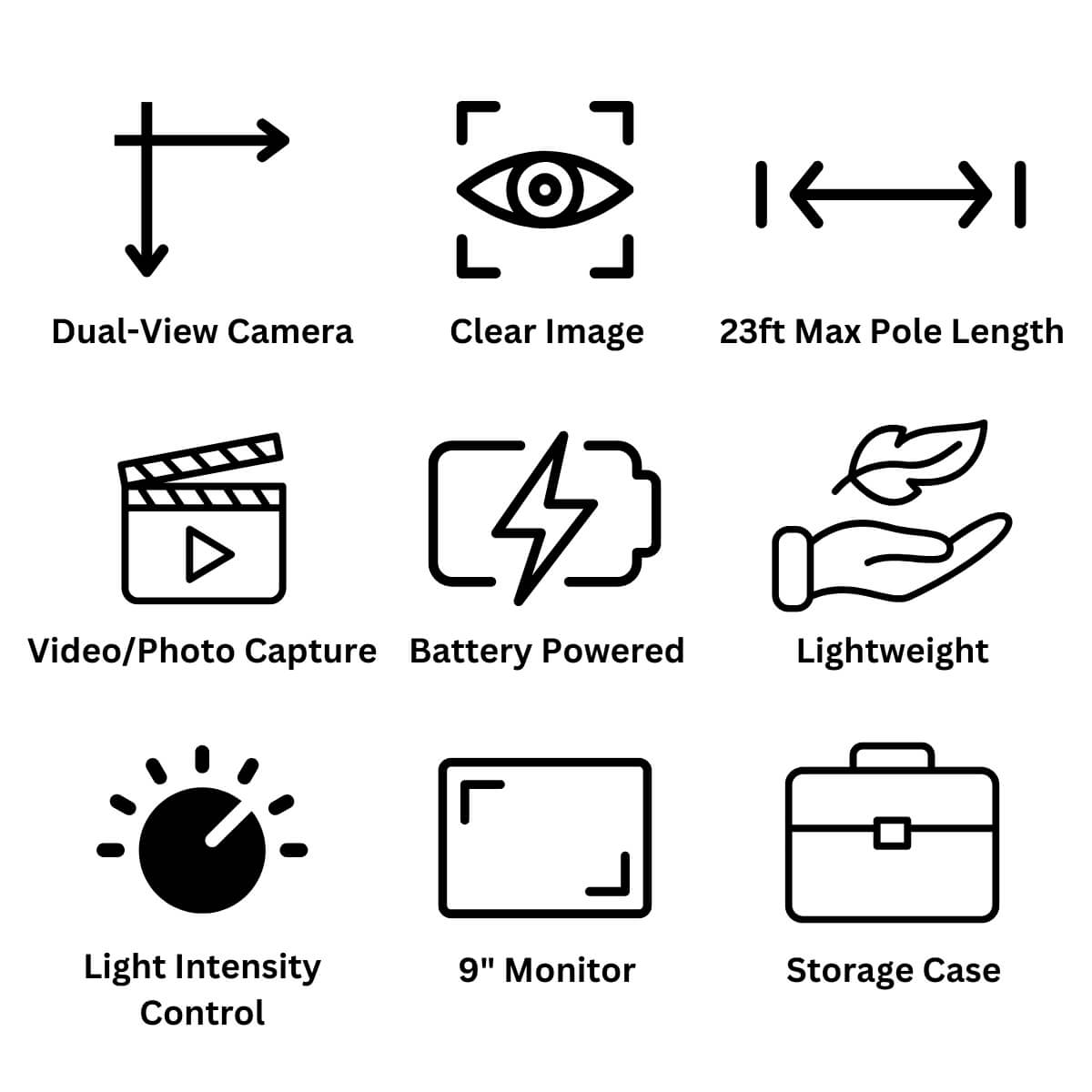 Dual-View Camera

Clear Image

23ft Max Pole Length

Video/Photo Capture

Battery Powered

Lightweight

Light Intensity Control

9" Monitor

Storage Case