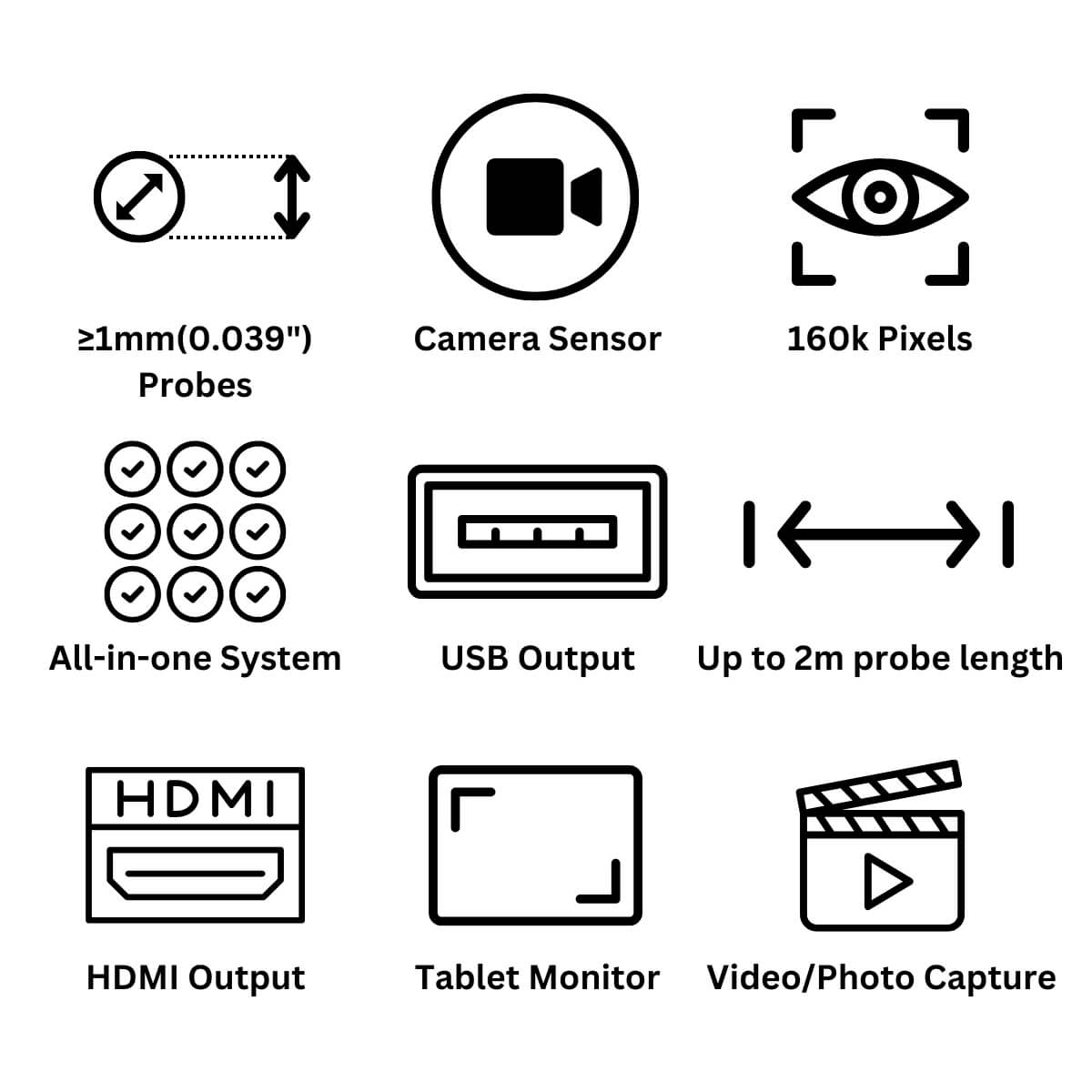 ≥1mm(0.039")
Probes

Camera Sensor

160k Pixels

All-in-one System

USB Output

Up to 2m probe length

HDMI

HDMI Output

Tablet Monitor

Video/Photo Capture